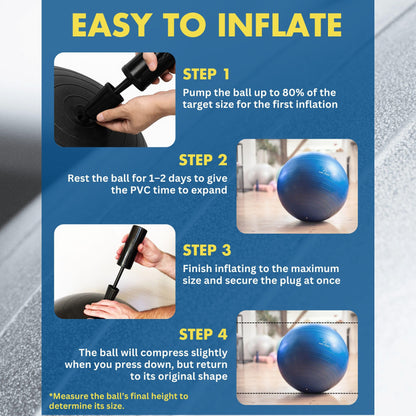 EASY TO INFLATE

STEP 1
Pump the ball up to 80% of the target size for the first inflation

STEP 2
Rest the ball for 1–2 days to give the PVC time to expand

STEP 3
Finish inflating to the maximum size and secure the plug at once

STEP 4
The ball will compress slightly when you press down, but return to its original shape

*Measure the ball's final height to determine its size.