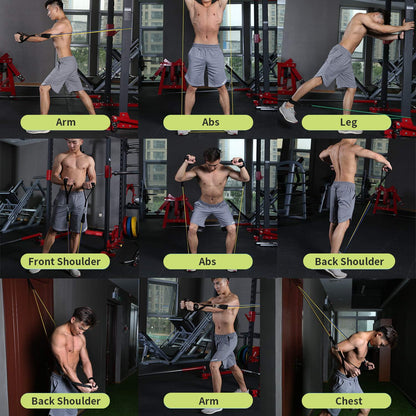 Arm

Abs

Leg

Front Shoulder

Abs

Back Shoulder

Back Shoulder

Arm

Chest