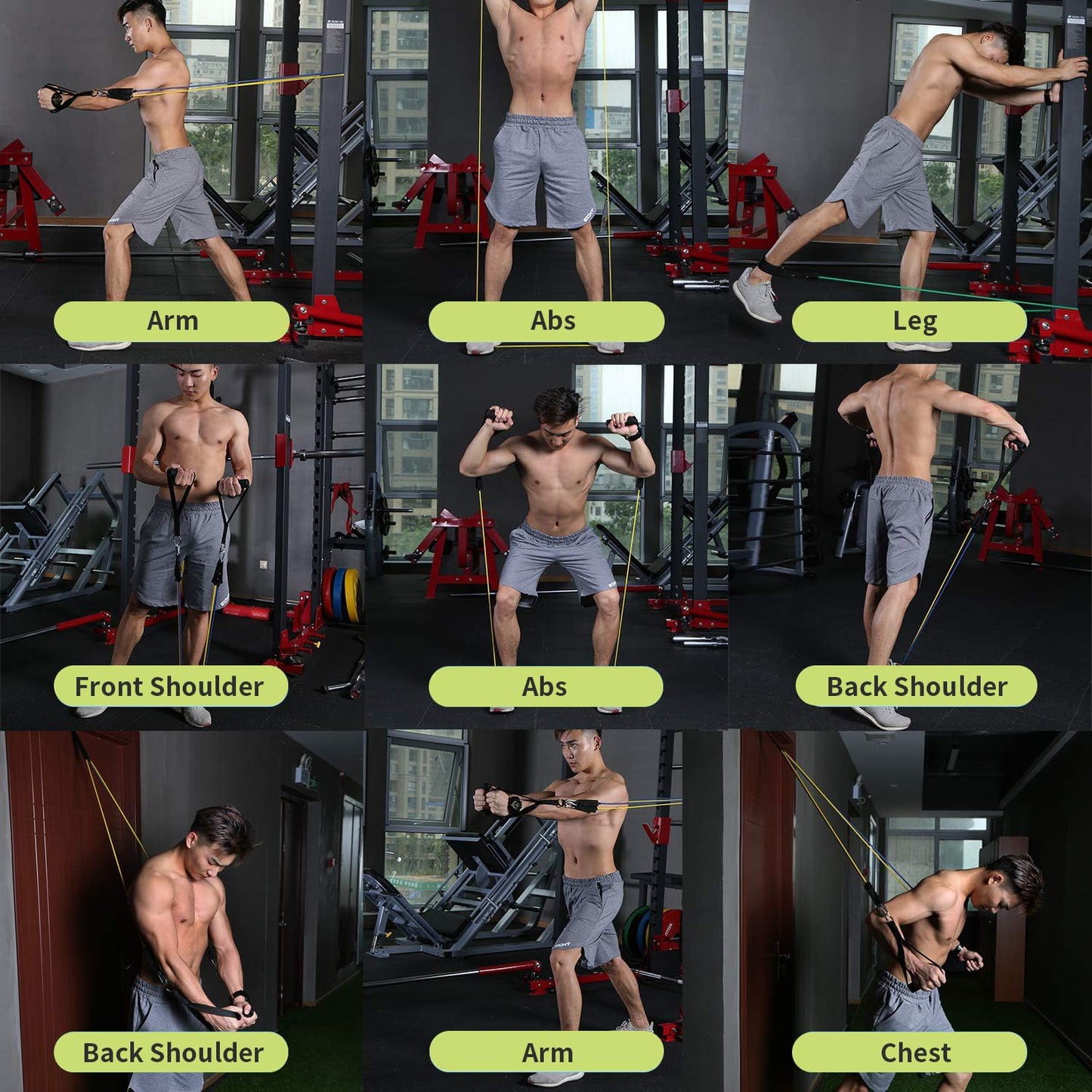 Arm

Abs

Leg

Front Shoulder

Abs

Back Shoulder

Back Shoulder

Arm

Chest