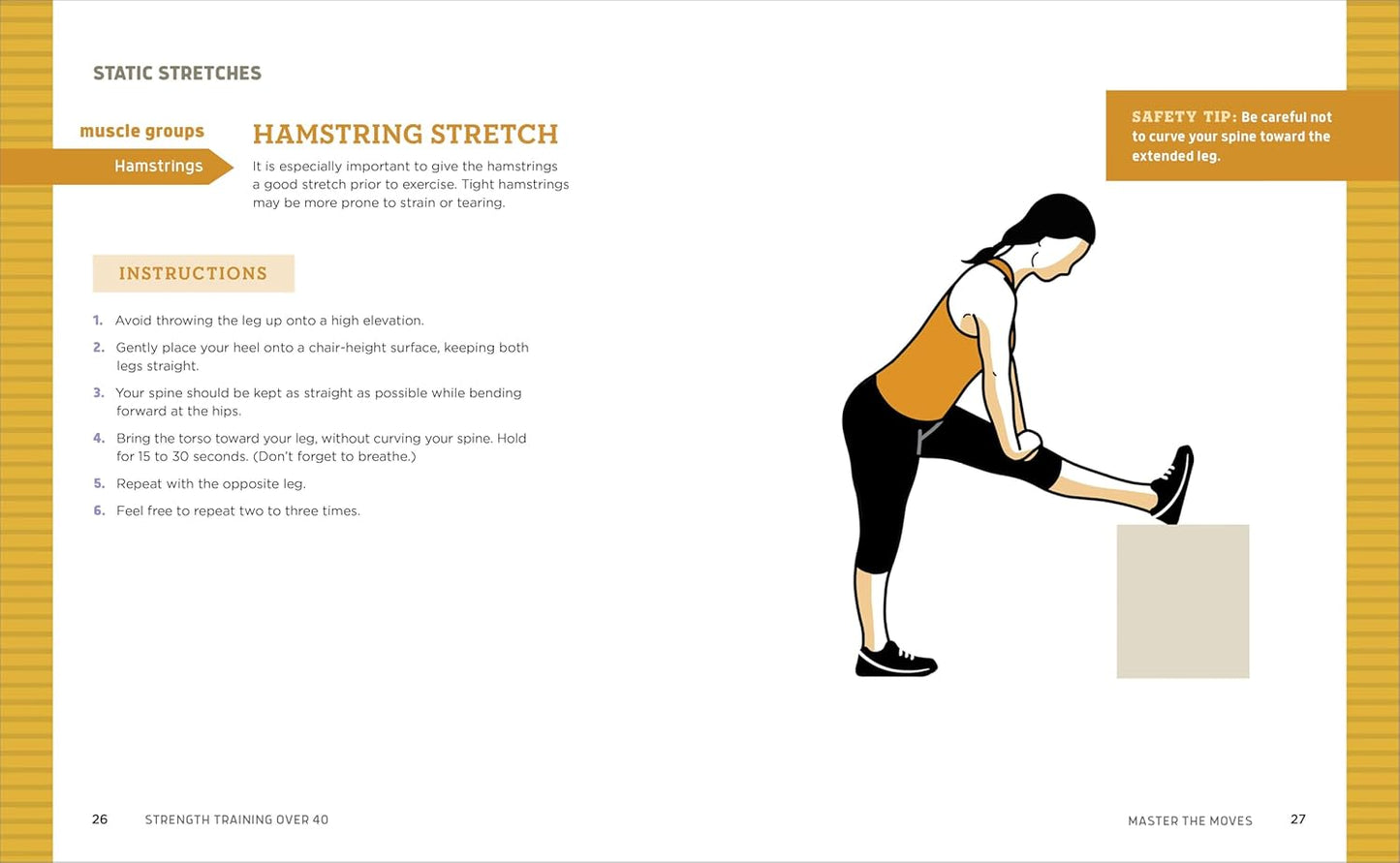 STATIC STRETCHES

muscle groups

Hamstrings

HAMSTRING STRETCH

It is especially important to give the hamstrings a good stretch prior to exercise. Tight hamstrings may be more prone to strain or tearing.

INSTRUCTIONS

1. Avoid throwing the leg up onto a high elevation.
2. Gently place your heel onto a chair-height surface, keeping both legs straight.
3. Your spine should be kept as straight as possible while bending forward at the hips.
4. Bring the torso toward your leg, without curving your spine. Hold for 15 to 30 seconds. (Don't forget to breathe.)
5. Repeat with the opposite leg.
6. Feel free to repeat two to three times.

SAFETY TIP: Be careful not to curve your spine toward the extended leg.

26 STRENGTH TRAINING OVER 40

MASTER THE MOVES 27