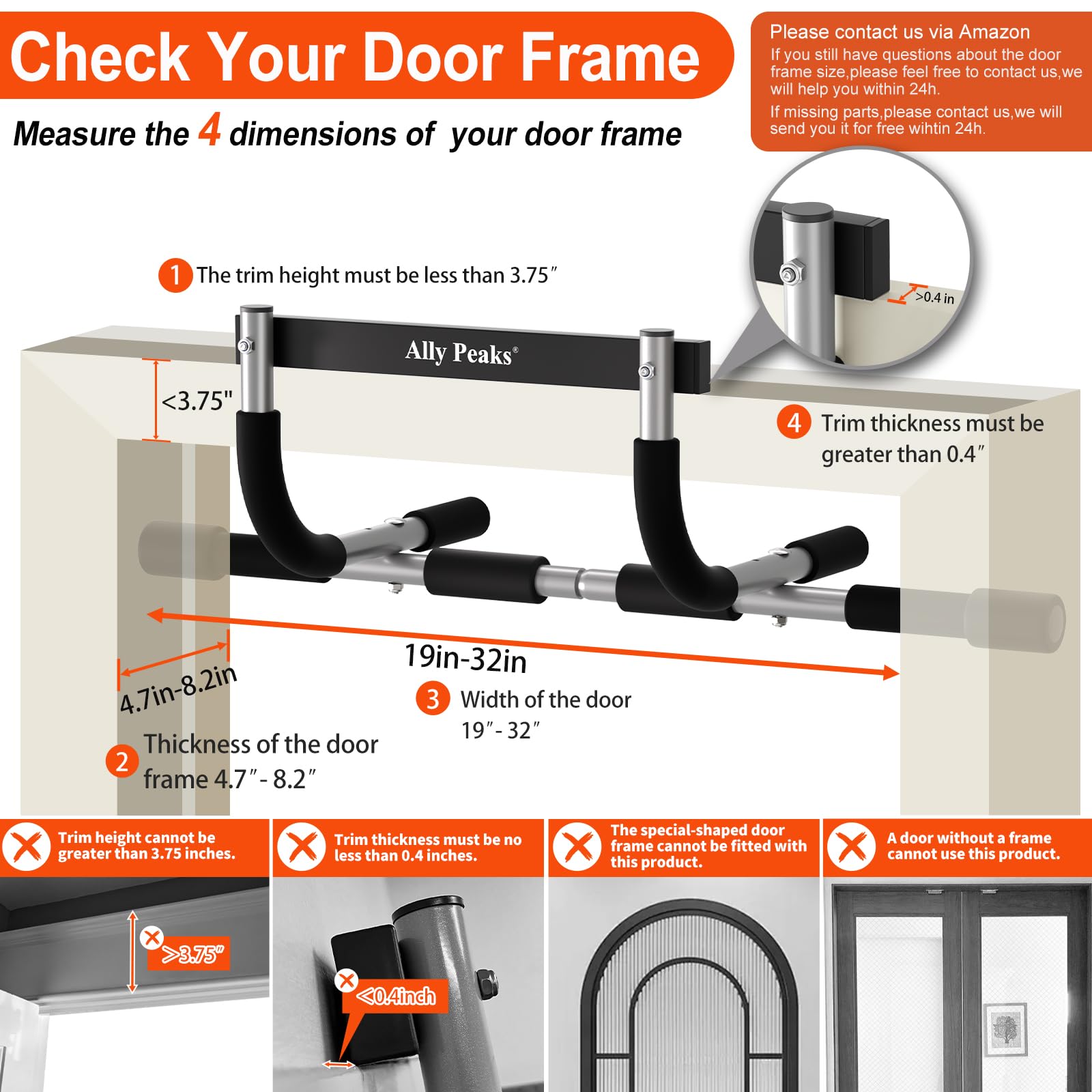 Check Your Door Frame

Measure the 4 dimensions of your door frame

Please contact us via Amazon
If you still have questions about the door frame size,please feel free to contact us,we will help you within 24h.
If missing parts,please contact us,we will send you it for free wihtin 24h.

>0.4 in

1 The trim height must be less than 3.75″

Ally Peaks®

<3.75"

4 Trim thickness must be greater than 0.4″

19in-32in

4.7in-8.2in

3 Width of the door 19″- 32″

2 Thickness of the door frame 4.7″- 8.2″

Trim height cannot be greater than 3.75 inches.

Trim thickness must be no less than 0.4 inches.

The special-shaped door frame cannot be fitted with this product.

A door without a frame cannot use this product.

>3.75"

<0.4inch