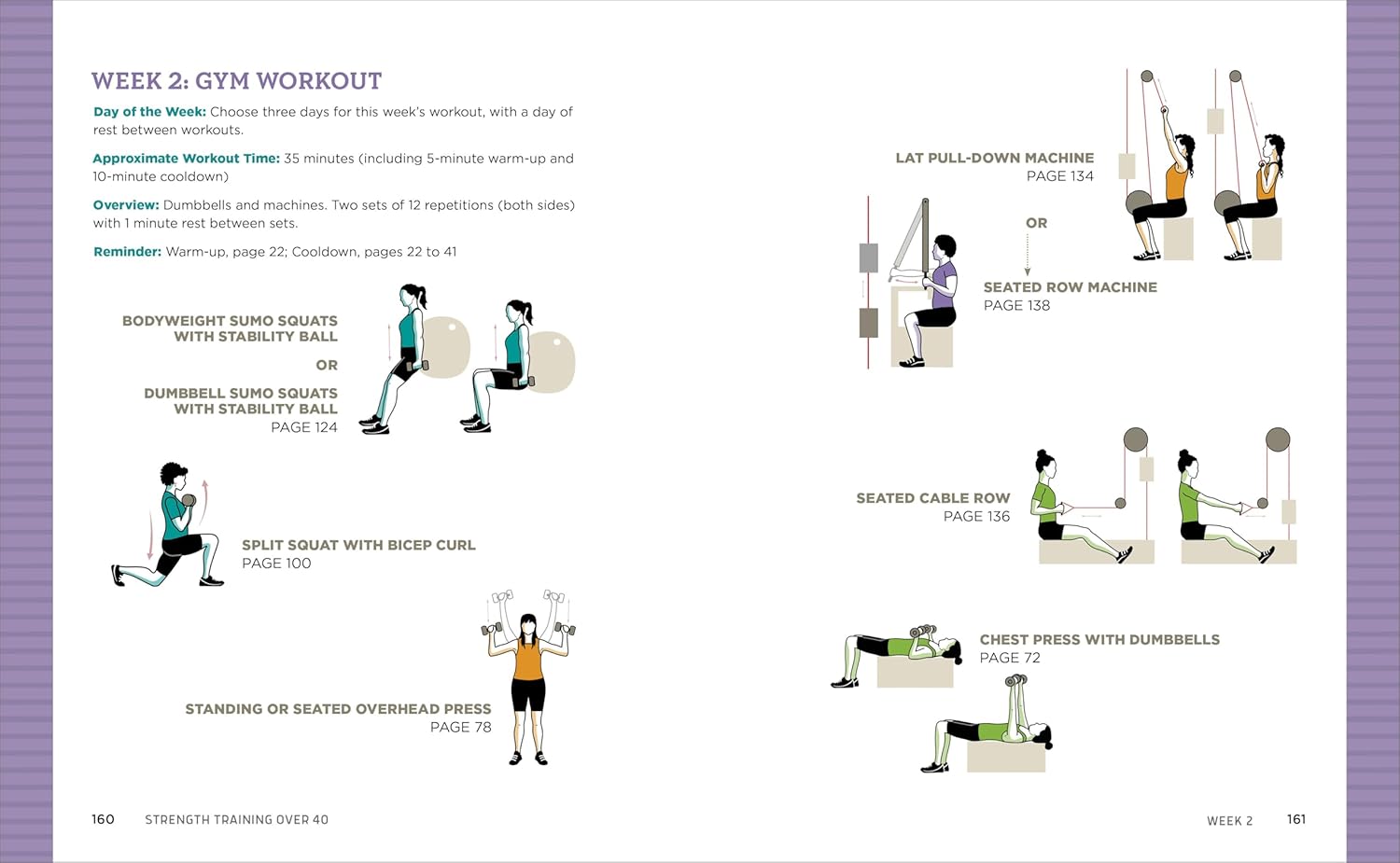 WEEK 2: GYM WORKOUT

Day of the Week: Choose three days for this week's workout, with a day of rest between workouts.

Approximate Workout Time: 35 minutes (including 5-minute warm-up and 10-minute cooldown)

Overview: Dumbbells and machines. Two sets of 12 repetitions (both sides) with 1 minute rest between sets.

Reminder: Warm-up, page 22; Cooldown, pages 22 to 41

BODYWEIGHT SUMO SQUATS WITH STABILITY BALL

OR

DUMBBELL SUMO SQUATS WITH STABILITY BALL
PAGE 124

SPLIT SQUAT WITH BICEP CURL
PAGE 100

STANDING OR SEATED OVERHEAD PRESS
PAGE 78

160 STRENGTH TRAINING OVER 40

LAT PULL-DOWN MACHINE
PAGE 134

OR

SEATED ROW MACHINE
PAGE 138

SEATED CABLE ROW
PAGE 136

CHEST PRESS WITH DUMBBELLS
PAGE 72

WEEK 2 161