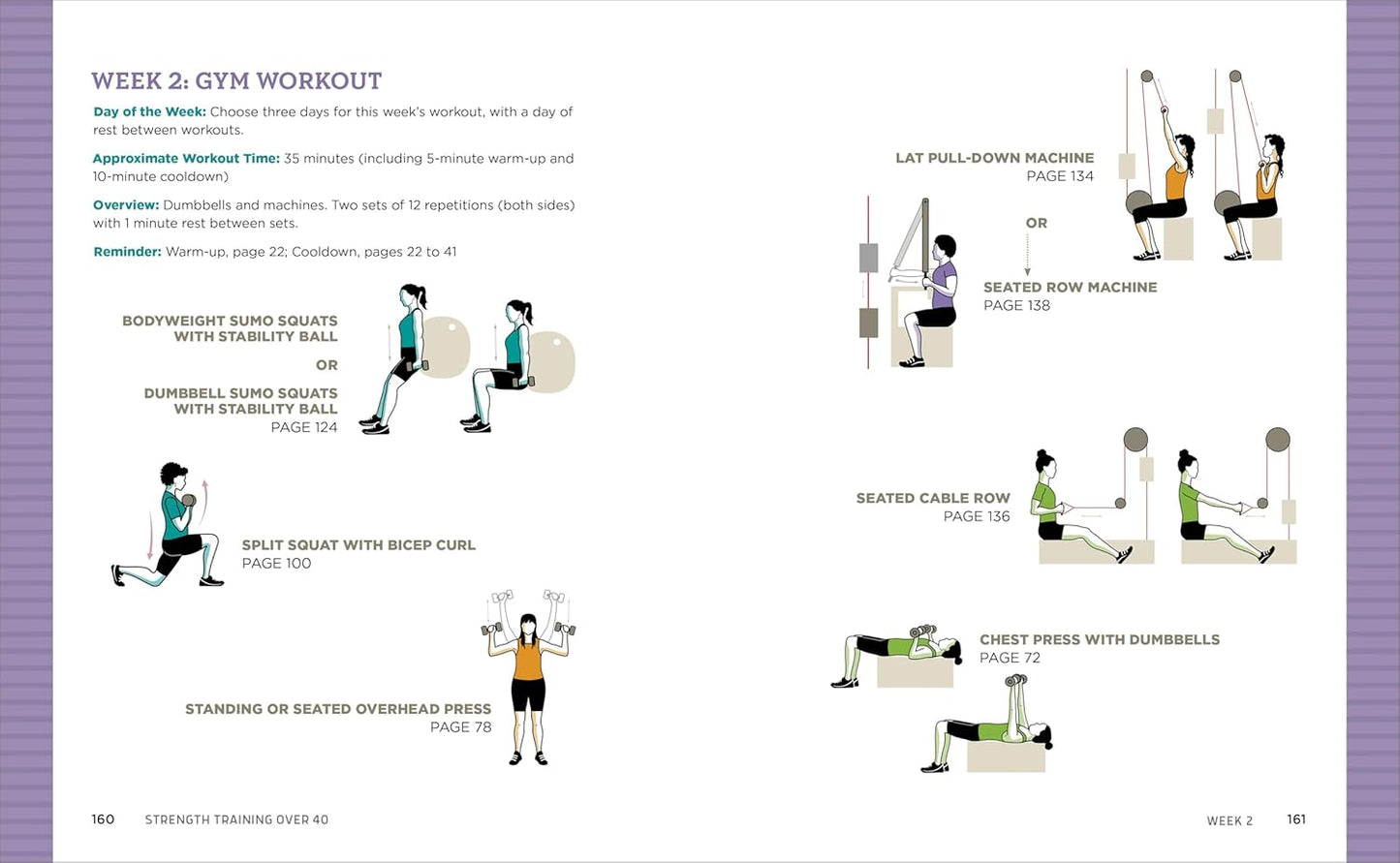 WEEK 2: GYM WORKOUT

Day of the Week: Choose three days for this week's workout, with a day of rest between workouts.

Approximate Workout Time: 35 minutes (including 5-minute warm-up and 10-minute cooldown)

Overview: Dumbbells and machines. Two sets of 12 repetitions (both sides) with 1 minute rest between sets.

Reminder: Warm-up, page 22; Cooldown, pages 22 to 41

BODYWEIGHT SUMO SQUATS WITH STABILITY BALL

OR

DUMBBELL SUMO SQUATS WITH STABILITY BALL
PAGE 124

SPLIT SQUAT WITH BICEP CURL
PAGE 100

STANDING OR SEATED OVERHEAD PRESS
PAGE 78

160 STRENGTH TRAINING OVER 40

LAT PULL-DOWN MACHINE
PAGE 134

OR

SEATED ROW MACHINE
PAGE 138

SEATED CABLE ROW
PAGE 136

CHEST PRESS WITH DUMBBELLS
PAGE 72

WEEK 2 161