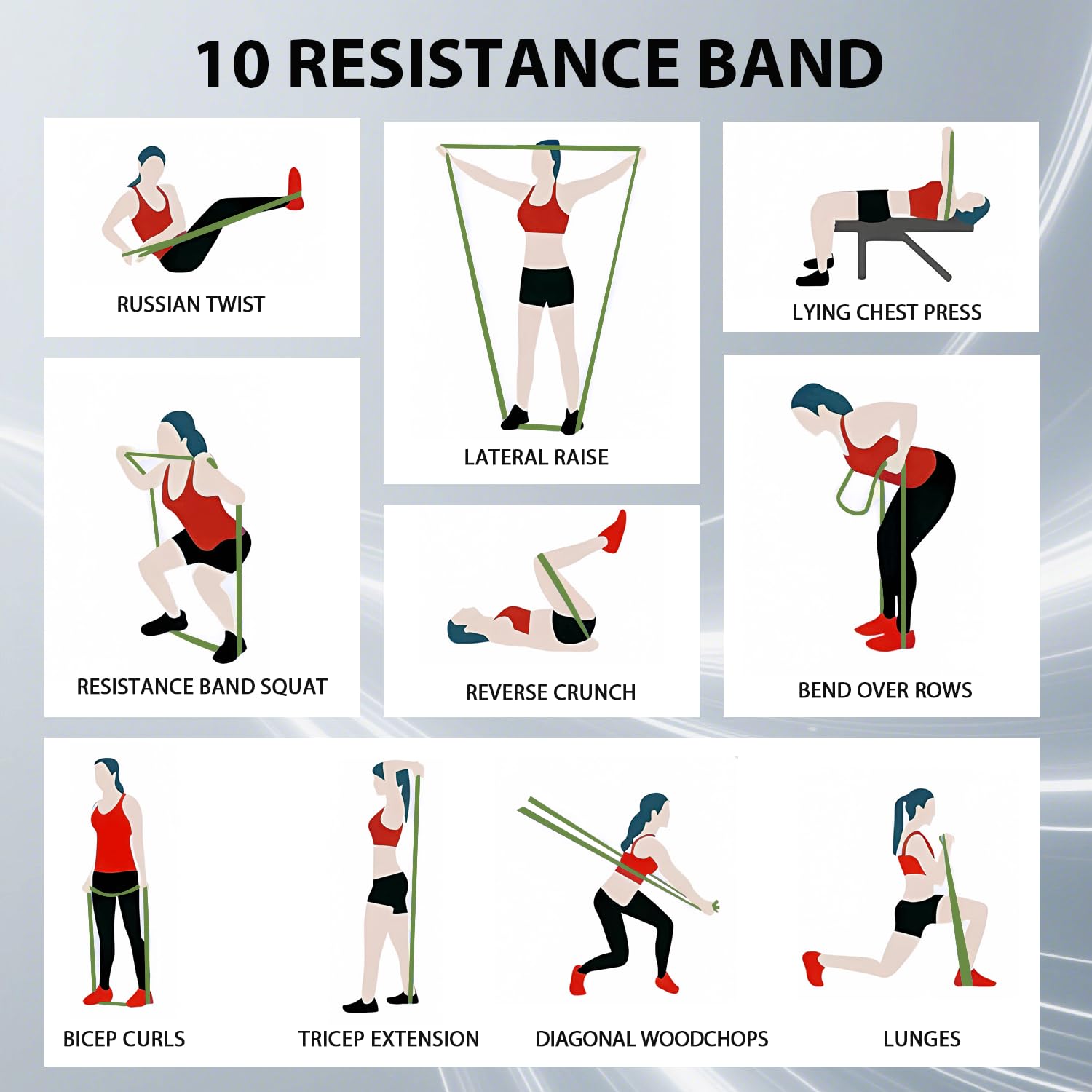 10 RESISTANCE BAND

RUSSIAN TWIST

LATERAL RAISE

LYING CHEST PRESS

RESISTANCE BAND SQUAT

REVERSE CRUNCH

BEND OVER ROWS

BICEP CURLS

TRICEP EXTENSION

DIAGONAL WOODCHOPS

LUNGES