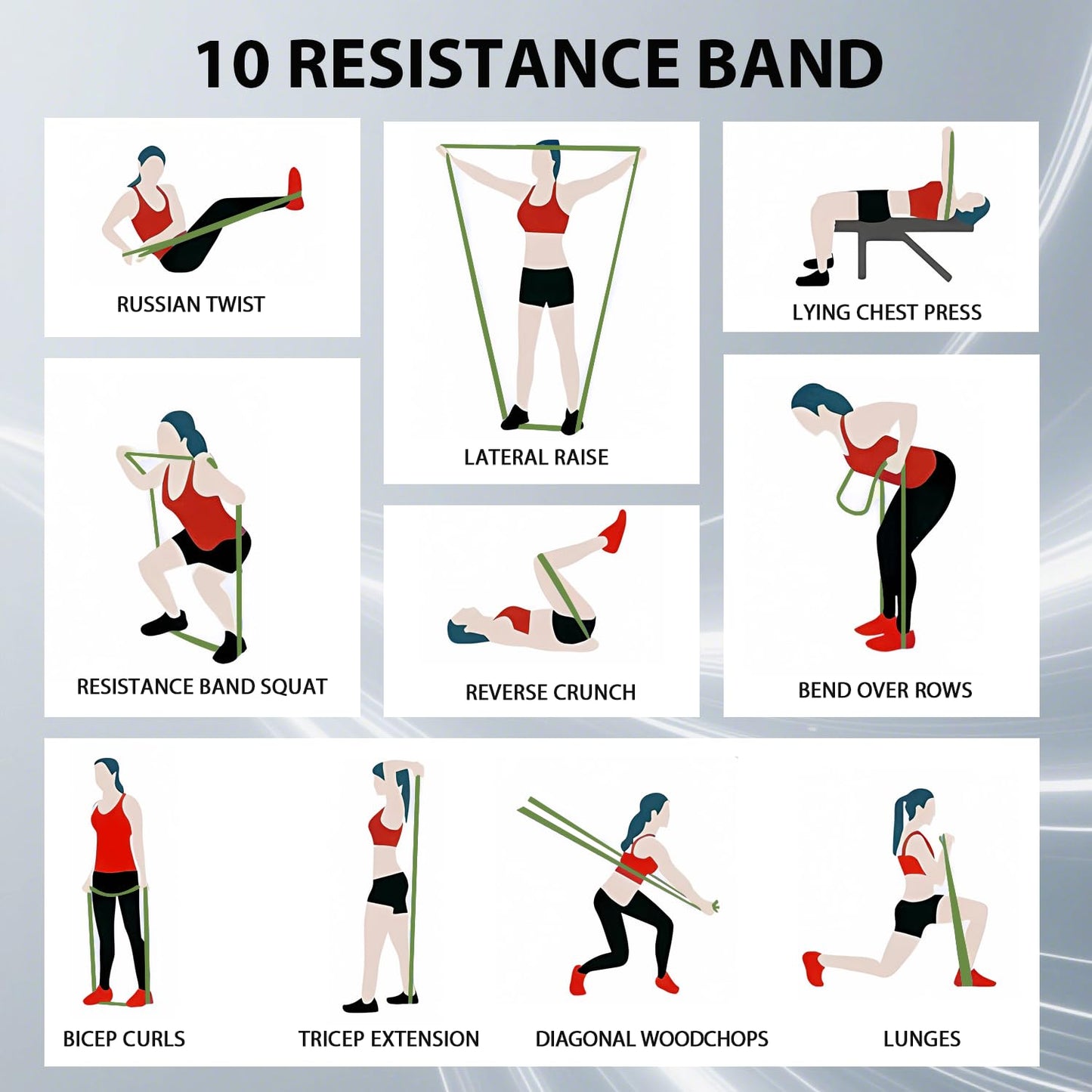 10 RESISTANCE BAND

RUSSIAN TWIST

LATERAL RAISE

LYING CHEST PRESS

RESISTANCE BAND SQUAT

REVERSE CRUNCH

BEND OVER ROWS

BICEP CURLS

TRICEP EXTENSION

DIAGONAL WOODCHOPS

LUNGES