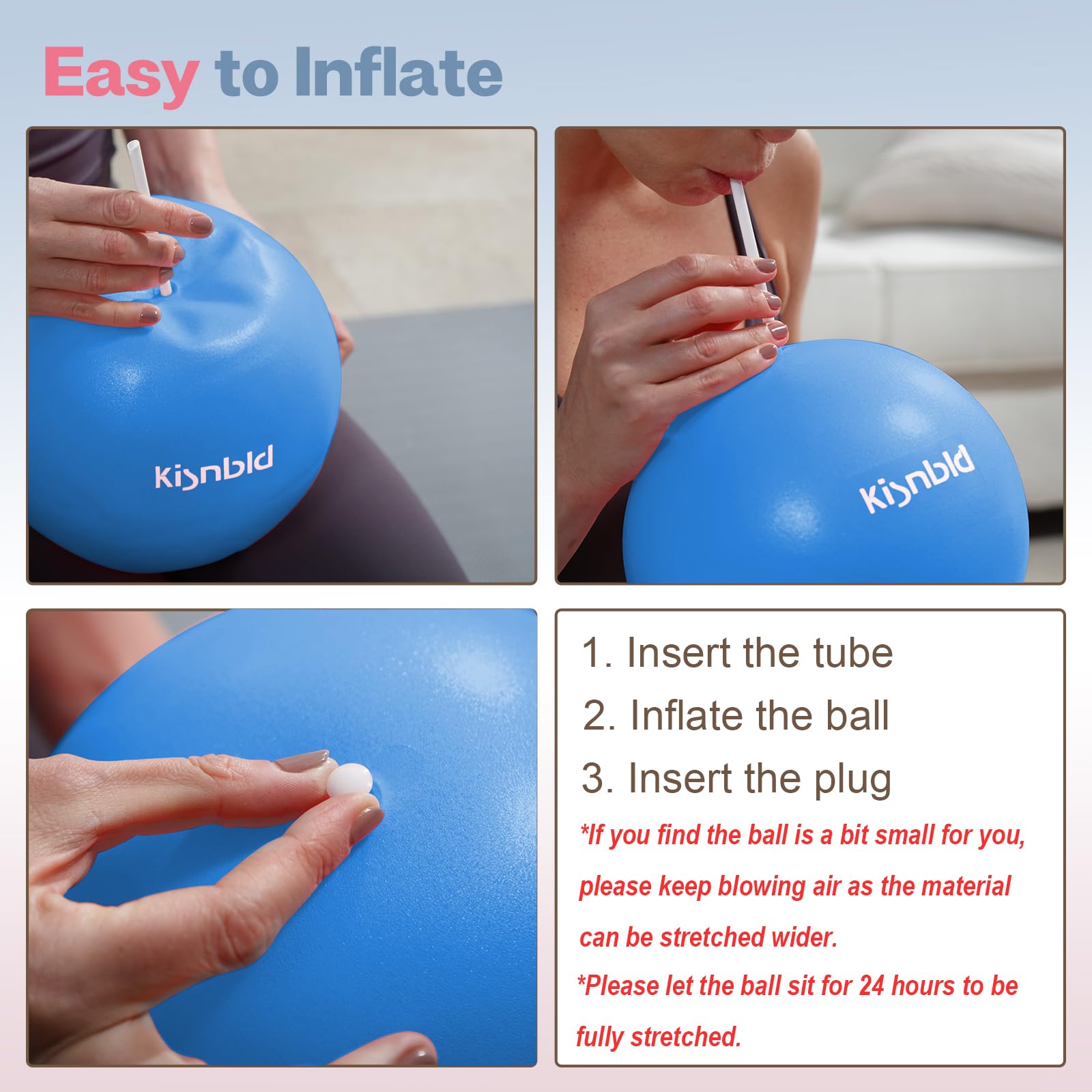 Easy to Inflate

kisnbld

kisnbld

1. Insert the tube

2. Inflate the ball

3. Insert the plug

*If you find the ball is a bit small for you, please keep blowing air as the material can be stretched wider.

*Please let the ball sit for 24 hours to be fully stretched.