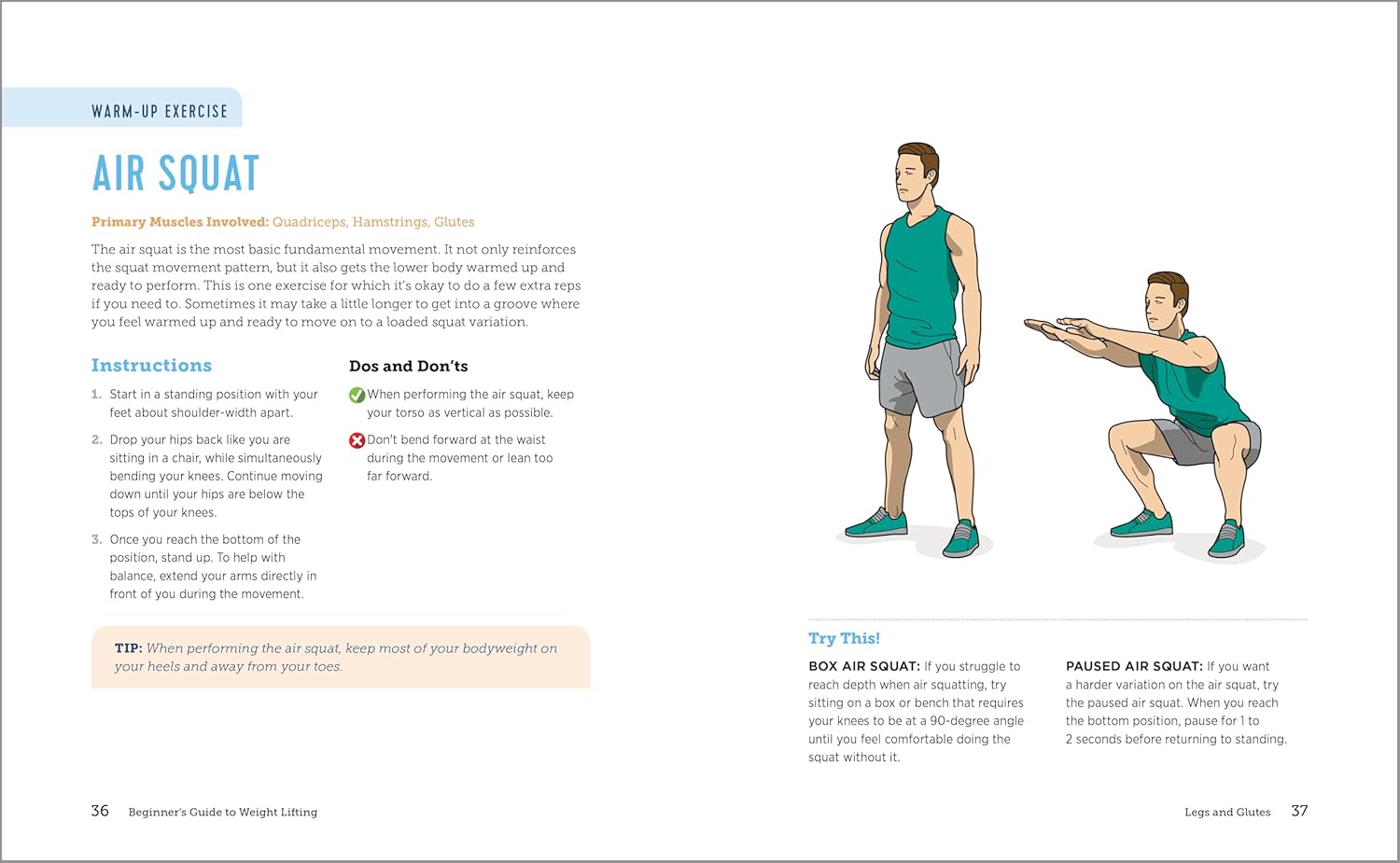 WARM-UP EXERCISE

AIR SQUAT

Primary Muscles Involved: Quadriceps, Hamstrings, Glutes

The air squat is the most basic fundamental movement. It not only reinforces the squat movement pattern, but it also gets the lower body warmed up and ready to perform. This is one exercise for which it's okay to do a few extra reps if you need to. Sometimes it may take a little longer to get into a groove where you feel warmed up and ready to move on to a loaded squat variation.

Instructions

1. Start in a standing position with your feet about shoulder-width apart.

2. Drop your hips back like you are sitting in a chair, while simultaneously bending your knees. Continue moving down until your hips are below the tops of your knees.

3. Once you reach the bottom of the position, stand up. To help with balance, extend your arms directly in front of you during the movement.

Dos and Don'ts

When performing the air squat, keep your torso as vertical as possible.

Don't bend forward at the waist during the movement or lean too far forward.

TIP: When performing the air squat, keep most of your bodyweight on your heels and away from your toes.

Try This!

BOX AIR SQUAT: If you struggle to reach depth when air squatting, try sitting on a box or bench that requires your knees to be at a 90-degree angle until you feel comfortable doing the squat without it.

PAUSED AIR SQUAT: If you want a harder variation on the air squat, try the paused air squat. When you reach the bottom position, pause for 1 to 2 seconds before returning to standing.

36 Beginner's Guide to Weight Lifting

Legs and Glutes 37