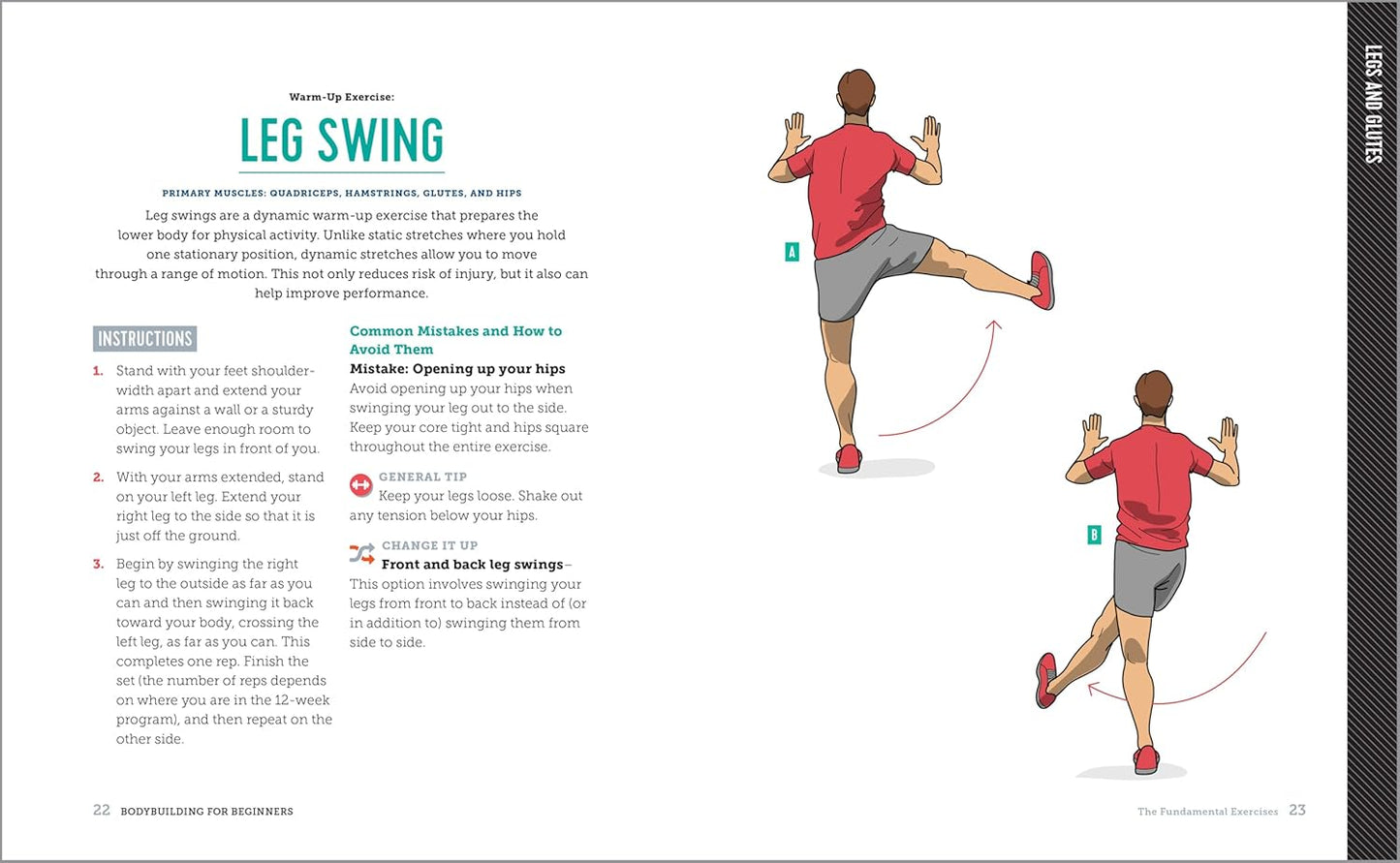 Warm-Up Exercise:

LEG SWING

PRIMARY MUSCLES: QUADRICEPS, HAMSTRINGS, GLUTES, AND HIPS

Leg swings are a dynamic warm-up exercise that prepares the lower body for physical activity. Unlike static stretches where you hold one stationary position, dynamic stretches allow you to move through a range of motion. This not only reduces risk of injury, but it also can help improve performance.

INSTRUCTIONS

1. Stand with your feet shoulder-width apart and extend your arms against a wall or a sturdy object. Leave enough room to swing your legs in front of you.

2. With your arms extended, stand on your left leg. Extend your right leg to the side so that it is just off the ground.

3. Begin by swinging the right leg to the outside as far as you can and then swinging it back toward your body, crossing the left leg, as far as you can. This completes one rep. Finish the set (the number of reps depends on where you are in the 12-week program), and then repeat on the other side.

Common Mistakes and How to Avoid Them

Mistake: Opening up your hips

Avoid opening up your hips when swinging your leg out to the side. Keep your core tight and hips square throughout the entire exercise.

GENERAL TIP

Keep your legs loose. Shake out any tension below your hips.

CHANGE IT UP

Front and back leg swings– This option involves swinging your legs from front to back instead of (or in addition to) swinging them from side to side.

A

B

LEGS AND GLUTES

22 BODYBUILDING FOR BEGINNERS

The Fundamental Exercises 23