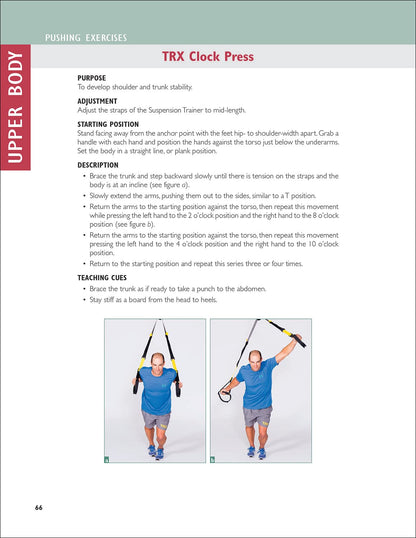 PUSHING EXERCISES

UPPER BODY

TRX Clock Press

PURPOSE
To develop shoulder and trunk stability.

ADJUSTMENT
Adjust the straps of the Suspension Trainer to mid-length.

STARTING POSITION
Stand facing away from the anchor point with the feet hip- to shoulder-width apart. Grab a handle with each hand and position the hands against the torso just below the underarms. Set the body in a straight line, or plank position.

DESCRIPTION
• Brace the trunk and step backward slowly until there is tension on the straps and the body is at an incline (see figure a).
• Slowly extend the arms, pushing them out to the sides, similar to a T position.
• Return the arms to the starting position against the torso, then repeat this movement while pressing the left hand to the 2 o'clock position and the right hand to the 8 o'clock position (see figure b).
• Return the arms to the starting position against the torso, then repeat this movement pressing the left hand to the 4 o'clock position and the right hand to the 10 o'clock position.
• Return to the starting position and repeat this series three or four times.

TEACHING CUES
• Brace the trunk as if ready to take a punch to the abdomen.
• Stay stiff as a board from the head to heels.

a

b

66