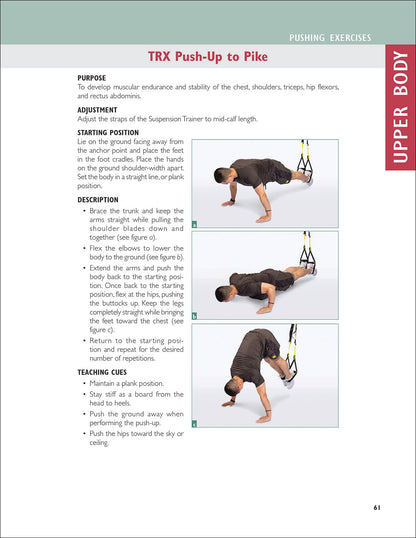 PUSHING EXERCISES

UPPER BODY

TRX Push-Up to Pike

PURPOSE
To develop muscular endurance and stability of the chest, shoulders, triceps, hip flexors, and rectus abdominis.

ADJUSTMENT
Adjust the straps of the Suspension Trainer to mid-calf length.

STARTING POSITION
Lie on the ground facing away from the anchor point and place the feet in the foot cradles. Place the hands on the ground shoulder-width apart. Set the body in a straight line, or plank position.

DESCRIPTION
• Brace the trunk and keep the arms straight while pulling the shoulder blades down and together (see figure a).
• Flex the elbows to lower the body to the ground (see figure b).
• Extend the arms and push the body back to the starting position. Once back to the starting position, flex at the hips, pushing the buttocks up. Keep the legs completely straight while bringing the feet toward the chest (see figure c).
• Return to the starting position and repeat for the desired number of repetitions.

TEACHING CUES
• Maintain a plank position.
• Stay stiff as a board from the head to heels.
• Push the ground away when performing the push-up.
• Push the hips toward the sky or ceiling.

a

b

c

61