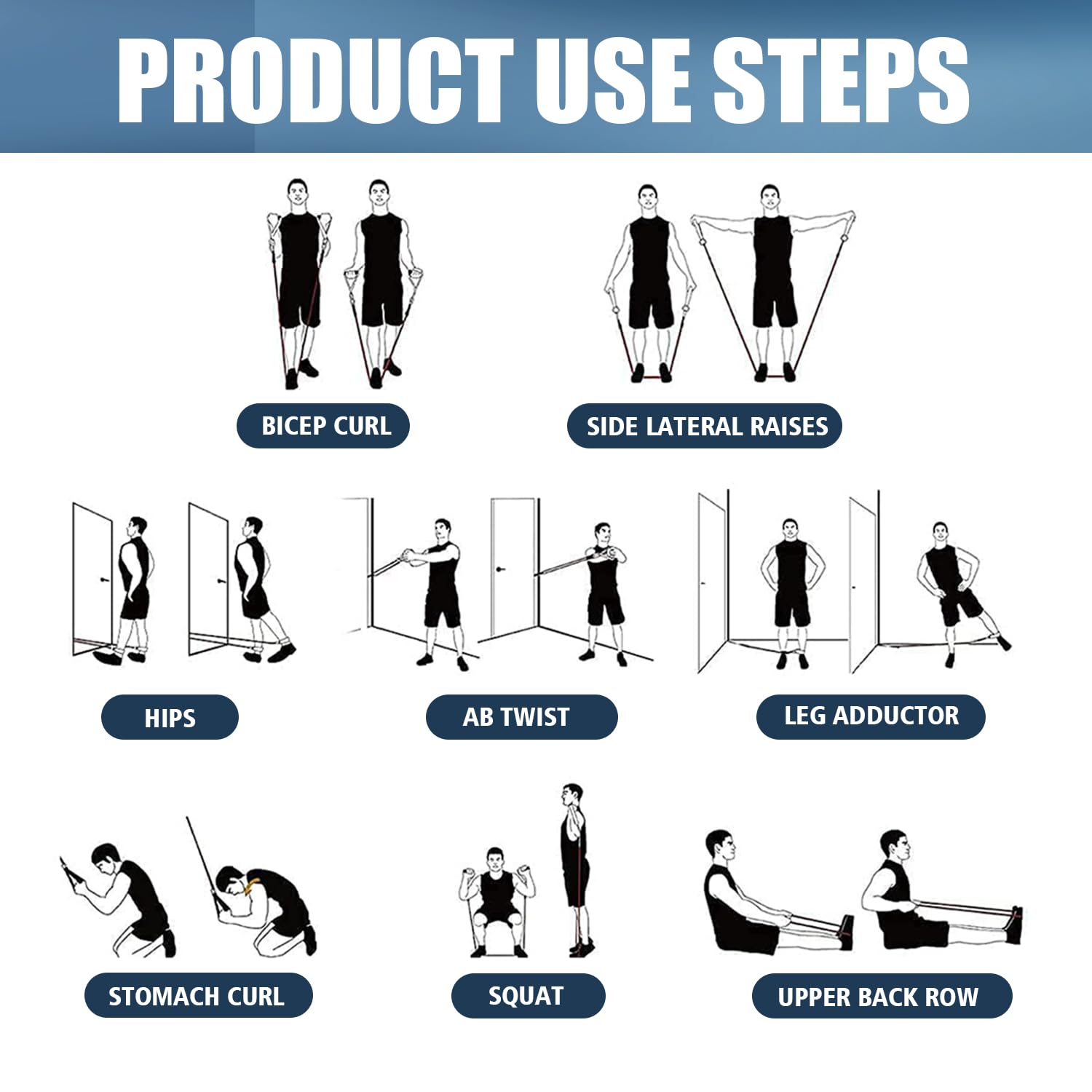 PRODUCT USE STEPS

BICEP CURL

SIDE LATERAL RAISES

HIPS

AB TWIST

LEG ADDUCTOR

STOMACH CURL

SQUAT

UPPER BACK ROW