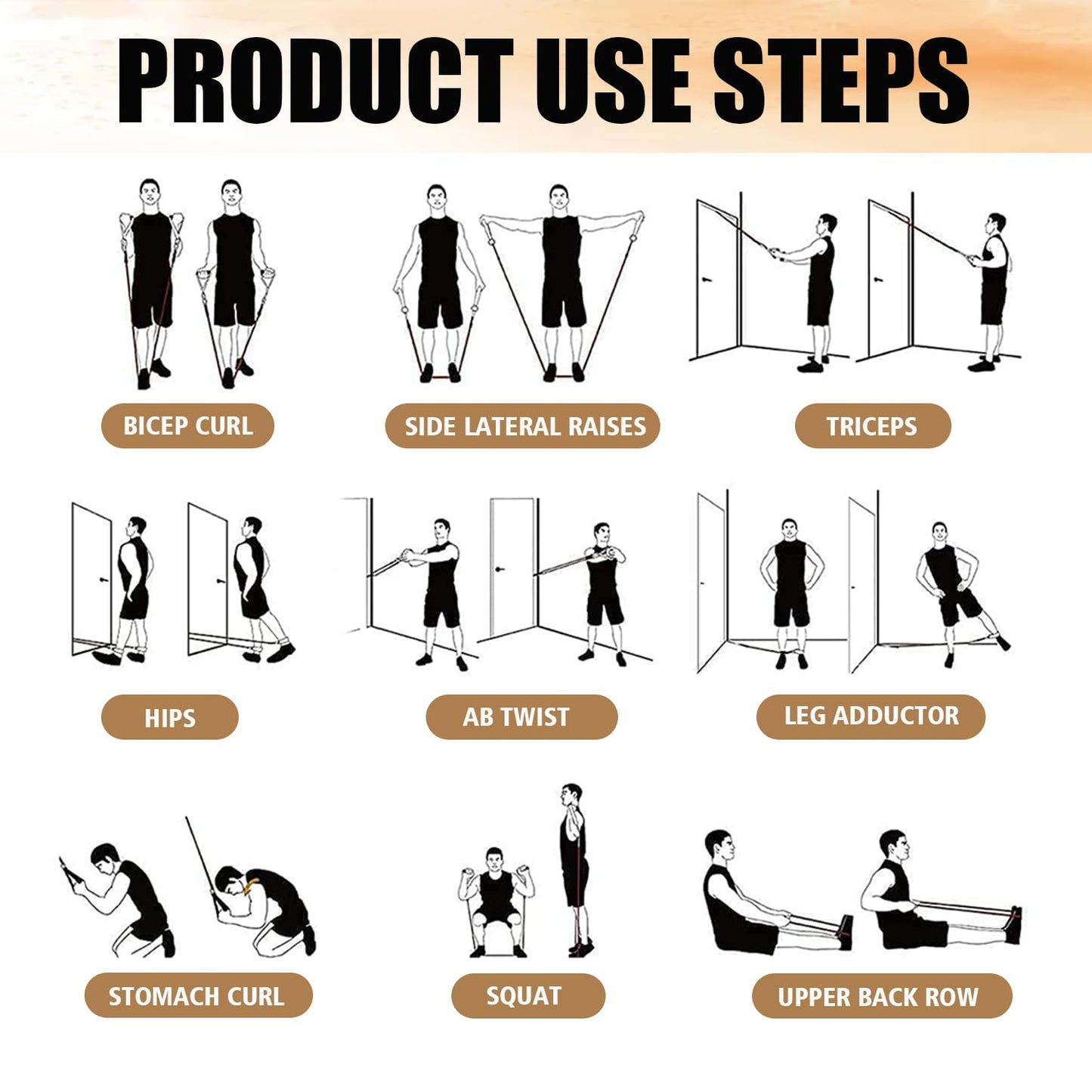 PRODUCT USE STEPS

BICEP CURL

SIDE LATERAL RAISES

TRICEPS

HIPS

AB TWIST

LEG ADDUCTOR

STOMACH CURL

SQUAT

UPPER BACK ROW