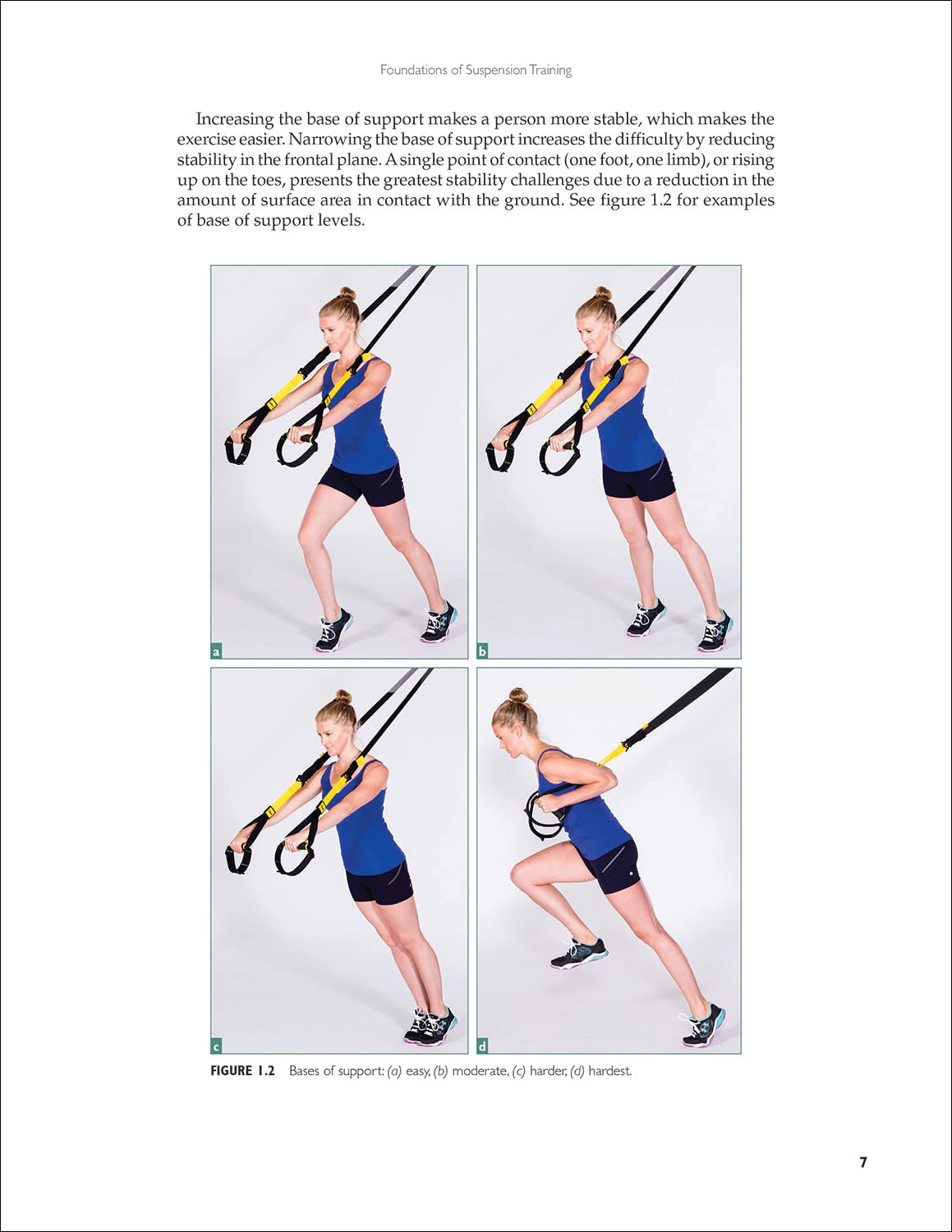 Foundations of Suspension Training

Increasing the base of support makes a person more stable, which makes the exercise easier. Narrowing the base of support increases the difficulty by reducing stability in the frontal plane. A single point of contact (one foot, one limb), or rising up on the toes, presents the greatest stability challenges due to a reduction in the amount of surface area in contact with the ground. See figure 1.2 for examples of base of support levels.

a

b

c

d

FIGURE 1.2 Bases of support: (a) easy, (b) moderate, (c) harder, (d) hardest.

7