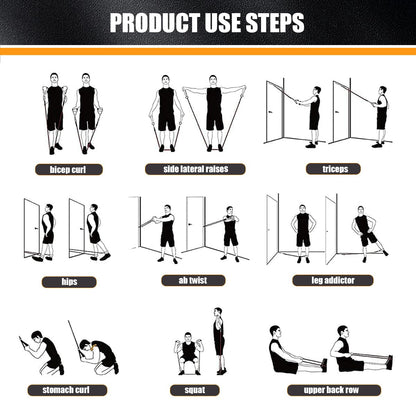 PRODUCT USE STEPS

bicep curl

side lateral raises

triceps

hips

ab twist

leg addictor

stomach curl

squat

upper back row